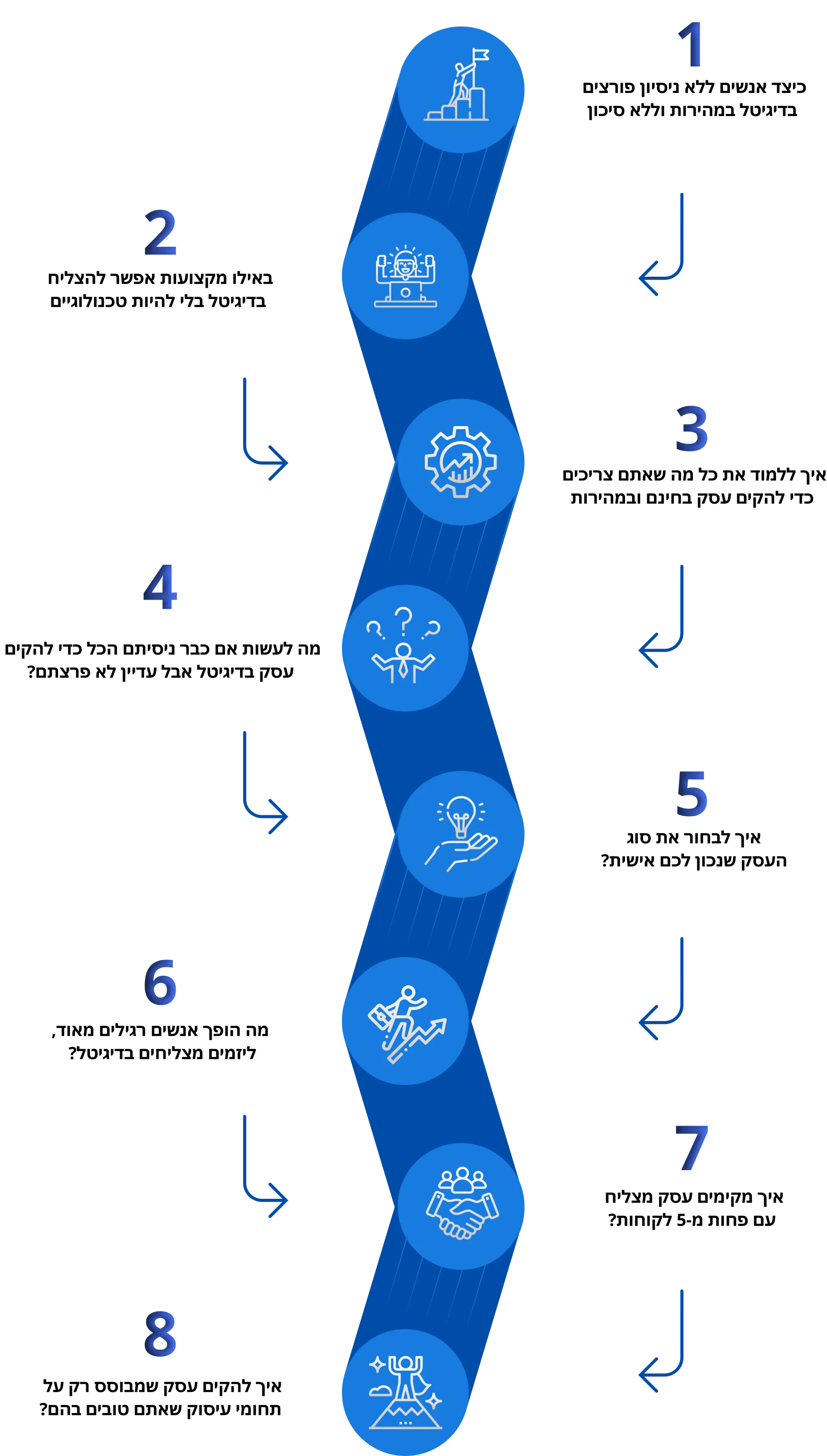 1
כיצד אנשים ללא ניסיון פורצים בדיגיטל במהירות וללא סיכון

2
באילו מקצועות אפשר להצליח בדיגיטל בלי להיות טכנולוגיים

3
איך ללמוד את כל מה שאתם צריכים כדי להקים עסק בחינם ובמהירות

4
מה לעשות אם כבר ניסיתם הכל כדי להקים עסק בדיגיטל אבל עדיין לא פרצתם?

5
איך לבחור את סוג העסק שנכון לכם אישית?

6
מה הופך אנשים רגילים מאוד, ליזמים מצליחים בדיגיטל?

7
איך מקימים עסק מצליח עם פחות מ-5 לקוחות?

8
איך להקים עסק שמבוסס רק על תחומי עיסוק שאתם טובים בהם?